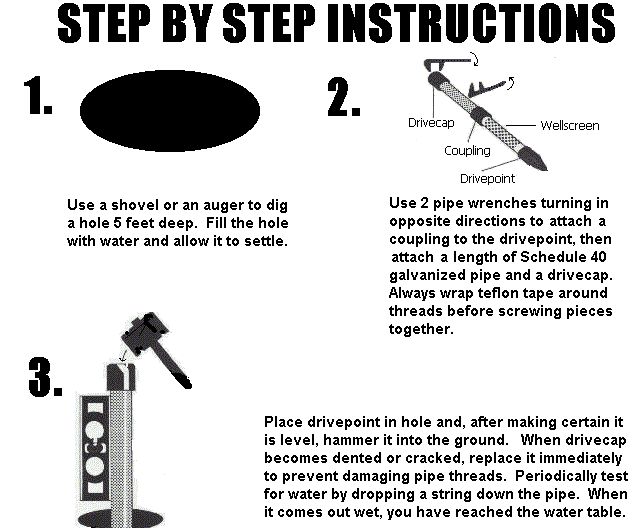 STEP BY STEP INSTRUCTIONS

1.

Use a shovel or an auger to dig a hole 5 feet deep. Fill the hole with water and allow it to settle.

2.

Drivecap

Wellscreen

Coupling

Drivepoint

Use 2 pipe wrenches turning in opposite directions to attach a coupling to the drivepoint, then attach a length of Schedule 40 galvanized pipe and a drivecap. Always wrap teflon tape around threads before screwing pieces together.

3.

Place drivepoint in hole and, after making certain it is level, hammer it into the ground. When drivecap becomes dented or cracked, replace it immediately to prevent damaging pipe threads. Periodically test for water by dropping a string down the pipe. When it comes out wet, you have reached the water table.